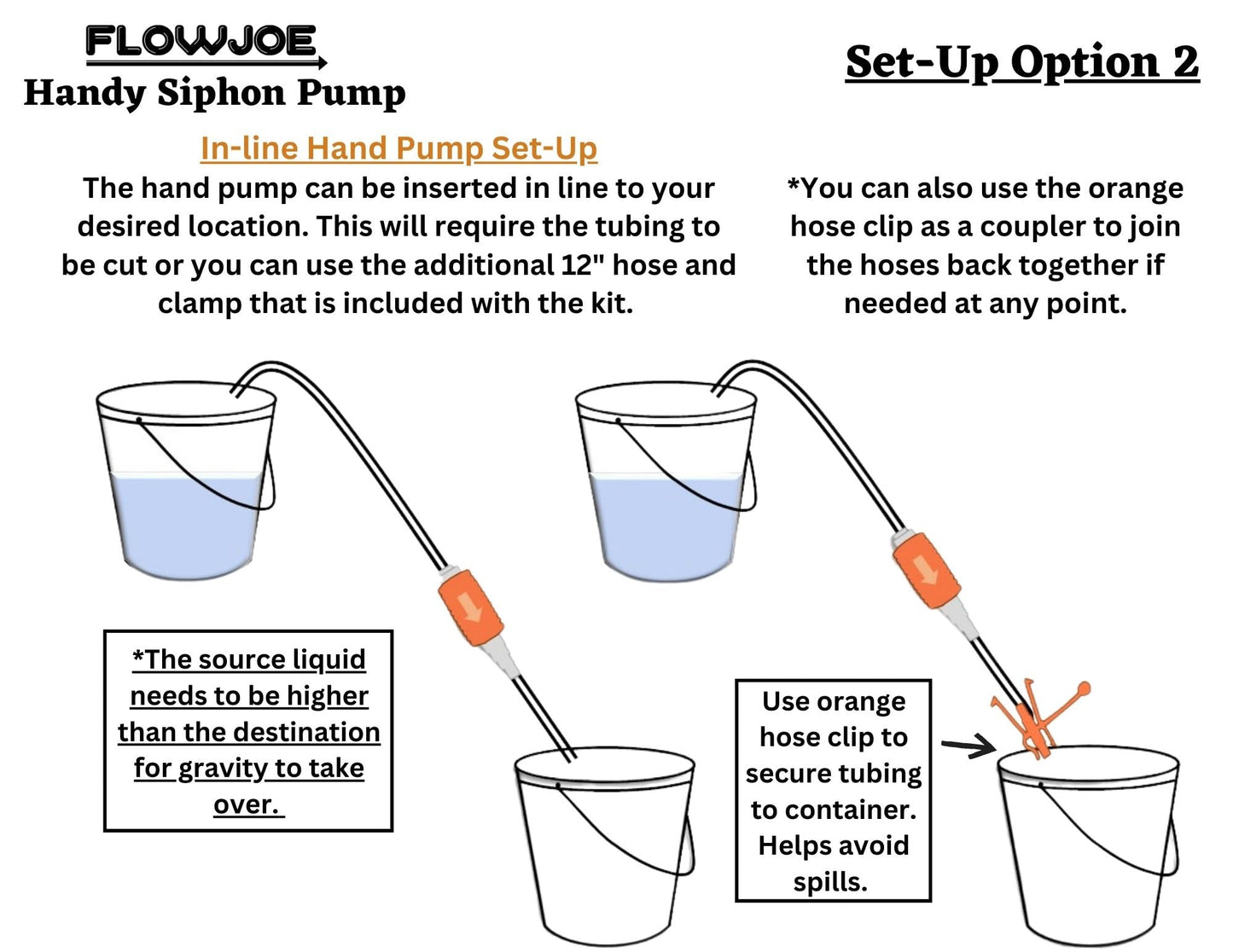 FLOWJOE
Handy Siphon Pump

Set-Up Option 2

In-line Hand Pump Set-Up
The hand pump can be inserted in line to your desired location. This will require the tubing to be cut or you can use the additional 12" hose and clamp that is included with the kit.

*You can also use the orange hose clip as a coupler to join the hoses back together if needed at any point.

*The source liquid needs to be higher than the destination for gravity to take over.

Use orange hose clip to secure tubing to container. Helps avoid spills.