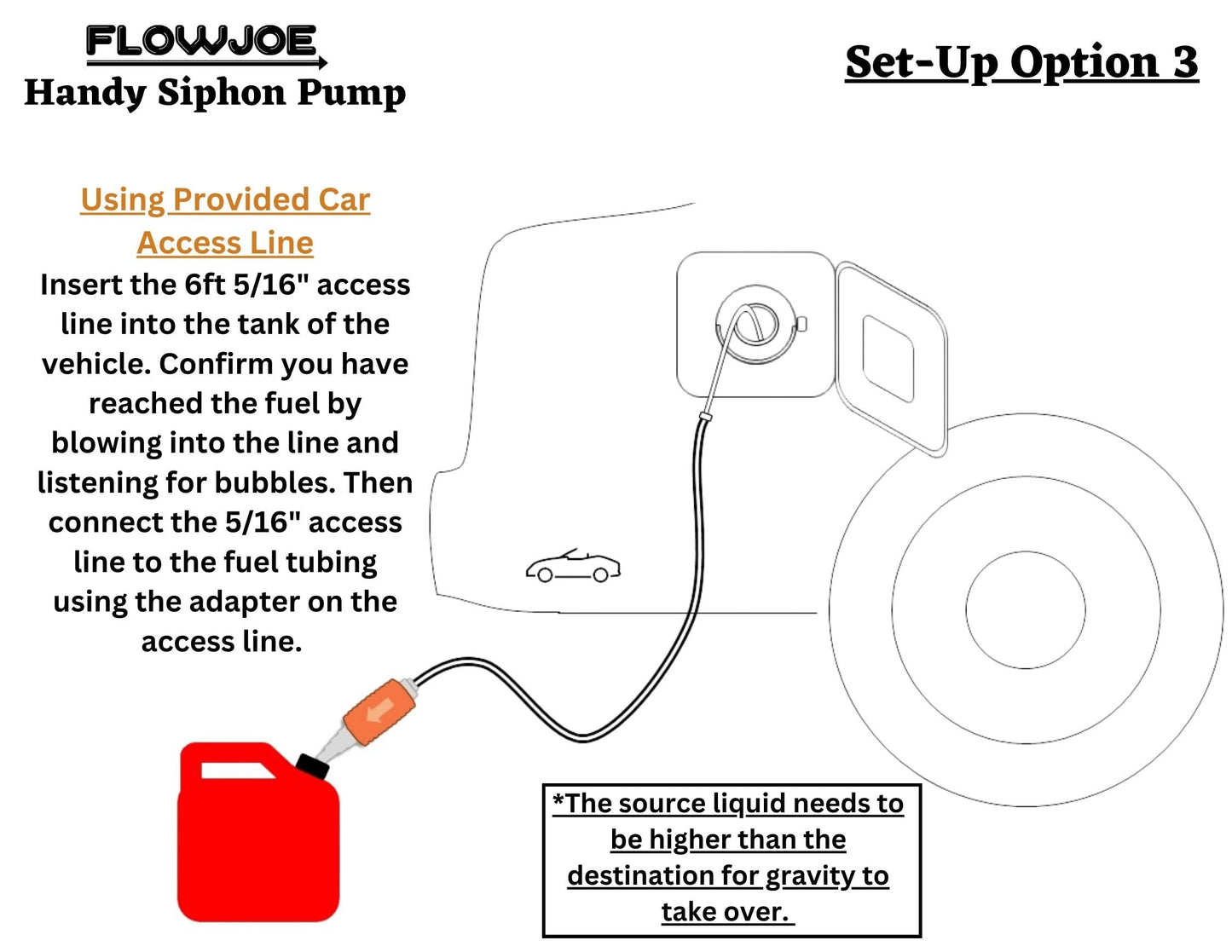 FLOWJOE
Handy Siphon Pump

Set-Up Option 3

Using Provided Car Access Line

Insert the 6ft 5/16" access line into the tank of the vehicle. Confirm you have reached the fuel by blowing into the line and listening for bubbles. Then connect the 5/16" access line to the fuel tubing using the adapter on the access line.

*The source liquid needs to be higher than the destination for gravity to take over.